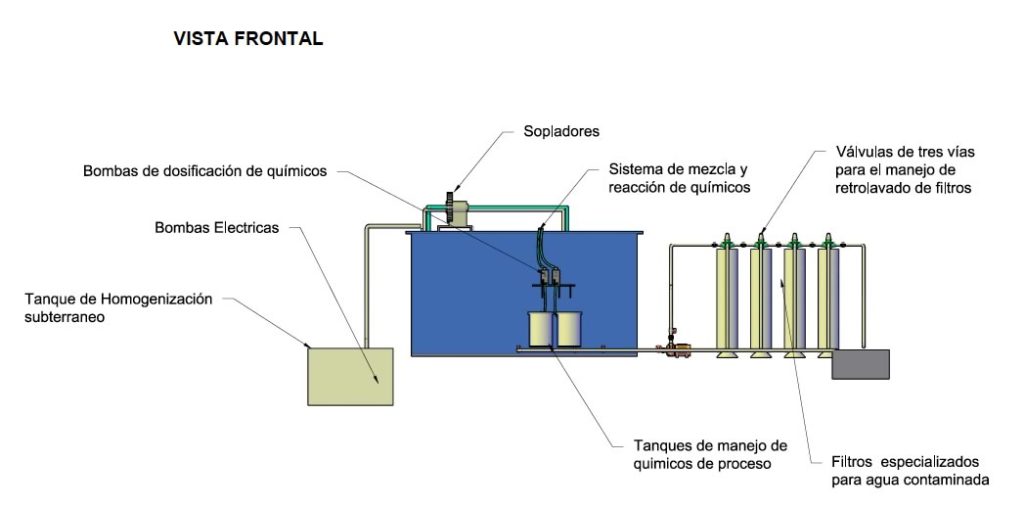 VISTA FRONTAL

Sopladores

Bombas de dosificación de químicos

Sistema de mezcla y reacción de químicos

Válvulas de tres vías para el manejo de retrolavado de filtros

Bombas Electricas

Tanque de Homogenización subterraneo

Tanques de manejo de quimicos de proceso

Filtros especializados para agua contaminada